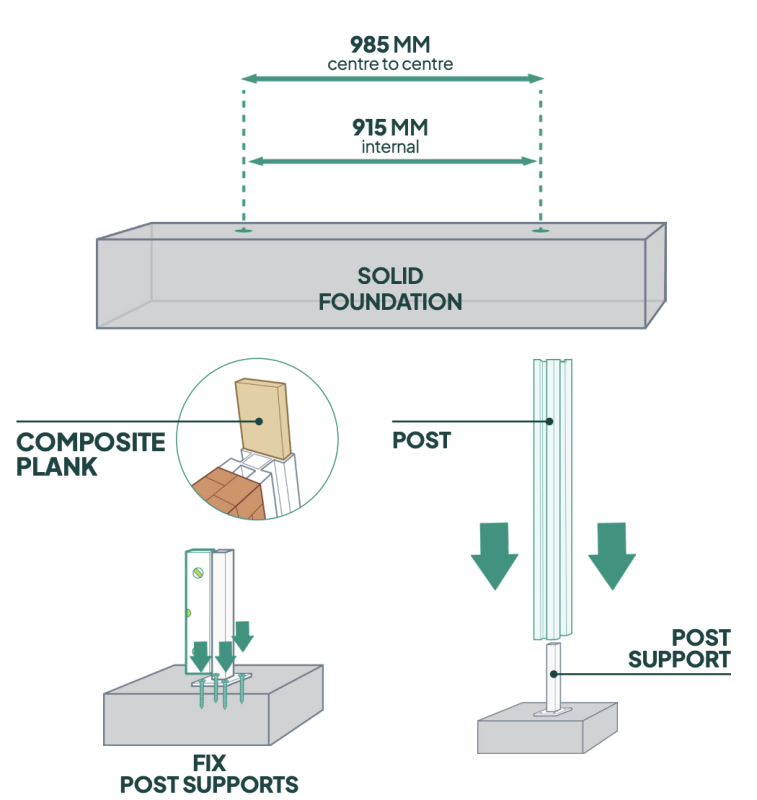 985 MM
centre to centre

915 MM
internal

SOLID
FOUNDATION

COMPOSITE
PLANK

POST

POST
SUPPORT

FIX
POST SUPPORTS