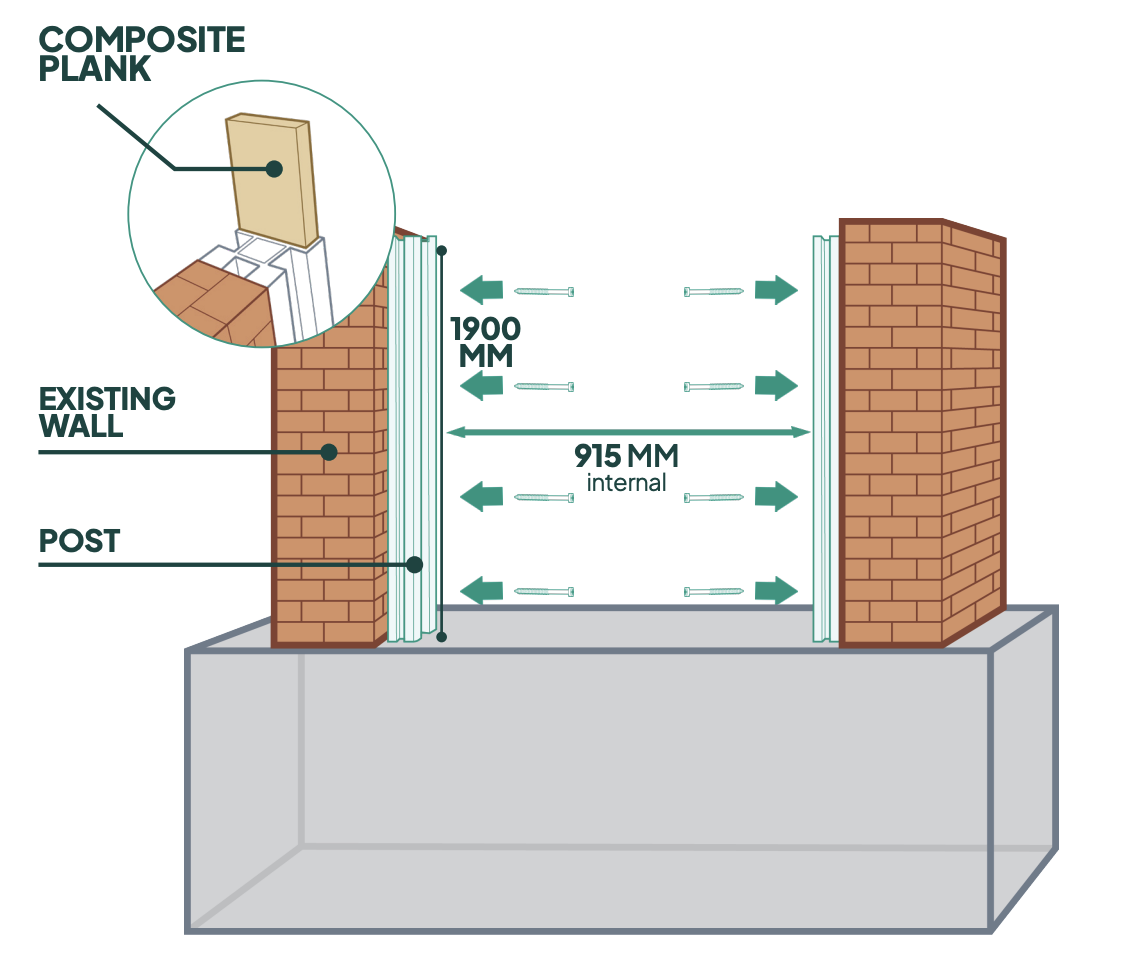 COMPOSITE PLANK

1900 MM

EXISTING WALL

915 MM
internal

POST